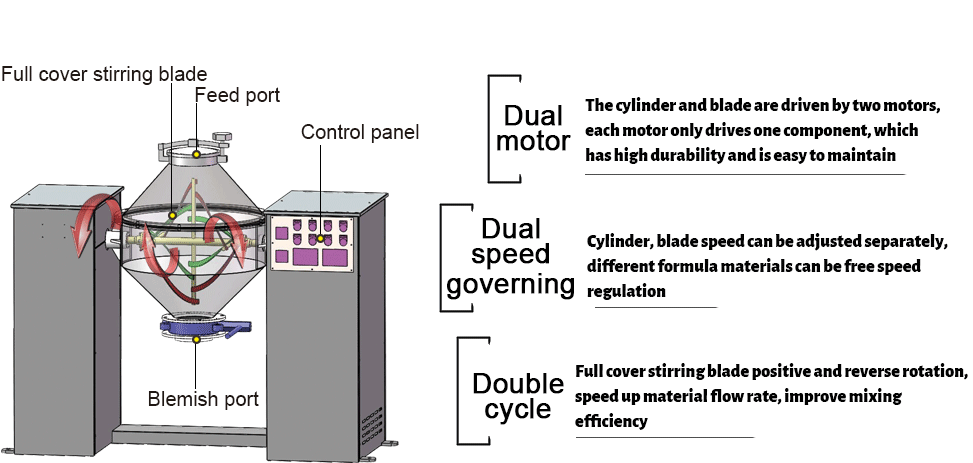 Full cover stirring blade

Feed port

Control panel

Blemish port

Dual motor

The cylinder and blade are driven by two motors, each motor only drives one component, which has high durability and is easy to maintain

Dual speed governing

Cylinder, blade speed can be adjusted separately, different formula materials can be free speed regulation

Double cycle

Full cover stirring blade positive and reverse rotation, speed up material flow rate, improve mixing efficiency