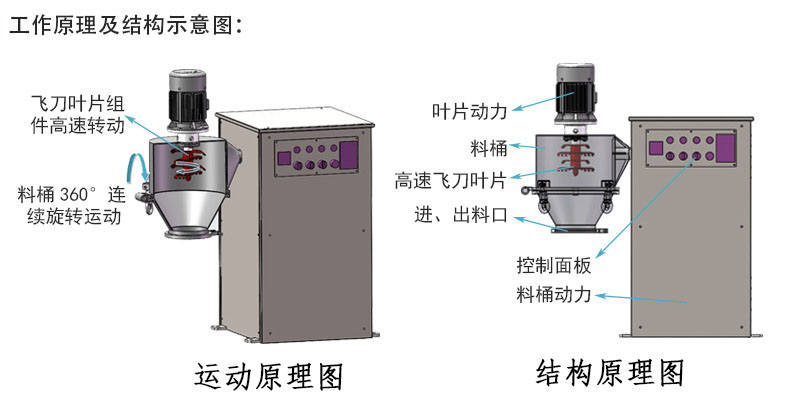 工作原理及结构示意图：

飞刀叶片组件高速转动

料桶 360° 连续旋转运动

运动原理图

叶片动力

料桶

高速飞刀叶片

进、出料口

控制面板

料桶动力

结构原理图