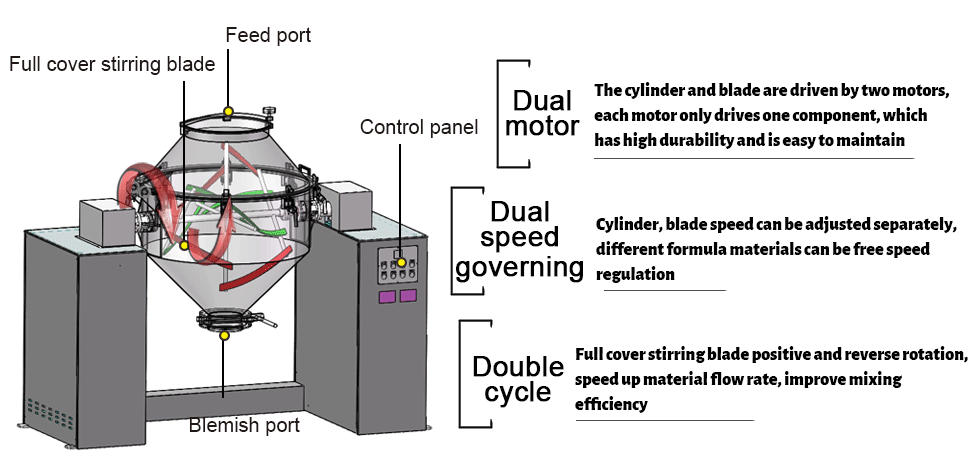 Feed port

Full cover stirring blade

Control panel

Blemish port

Dual motor

The cylinder and blade are driven by two motors, each motor only drives one component, which has high durability and is easy to maintain

Dual speed governing

Cylinder, blade speed can be adjusted separately, different formula materials can be free speed regulation

Double cycle

Full cover stirring blade positive and reverse rotation, speed up material flow rate, improve mixing efficiency